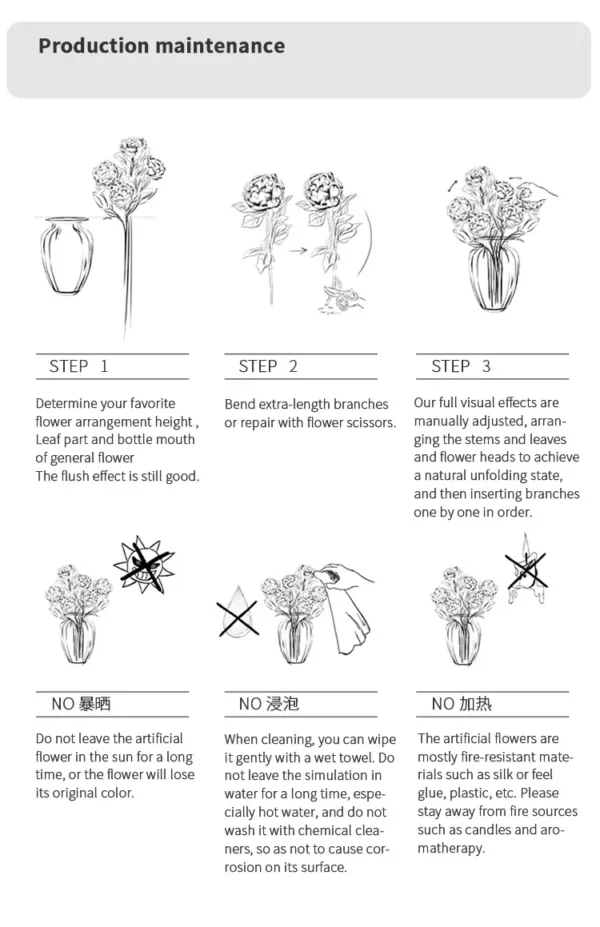 Production maintenance

STEP 1

Determine your favorite flower arrangement height , Leaf part and bottle mouth of general flower
The flush effect is still good.

STEP 2

Bend extra-length branches or repair with flower scissors.

STEP 3

Our full visual effects are manually adjusted, arranging the stems and leaves and flower heads to achieve a natural unfolding state, and then inserting branches one by one in order.

NO 暴晒

Do not leave the artificial flower in the sun for a long time, or the flower will lose its original color.

NO 浸泡

When cleaning, you can wipe it gently with a wet towel. Do not leave the simulation in water for a long time, especially hot water, and do not wash it with chemical cleaners, so as not to cause corrosion on its surface.

NO 加热

The artificial flowers are mostly fire-resistant materials such as silk or feel glue, plastic, etc. Please stay away from fire sources such as candles and aromatherapy.